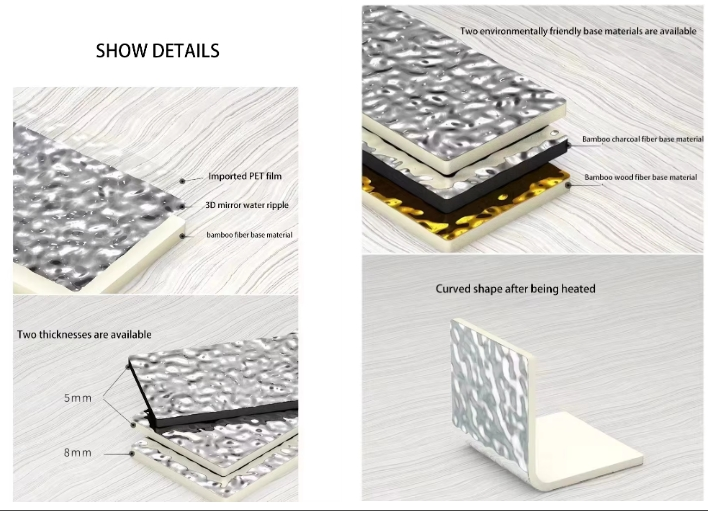 SHOW DETAILS

Imported PET film

3D mirror water ripple

bamboo fiber base material

Two thicknesses are available

5mm

8mm

Two environmentally friendly base materials are available

Bamboo charcoal fiber base material

Bamboo wood fiber base material

Curved shape after being heated